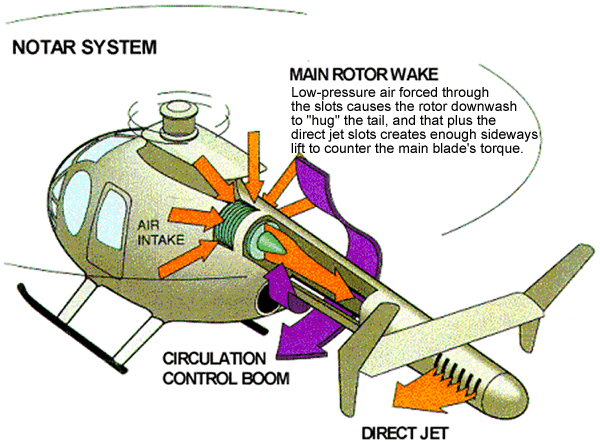 NOTAR SYSTEM

MAIN ROTOR WAKE
Low-pressure air forced through the slots causes the rotor downwash to "hug" the tail, and that plus the direct jet slots creates enough sideways lift to counter the main blade's torque.

AIR INTAKE

CIRCULATION CONTROL BOOM

DIRECT JET