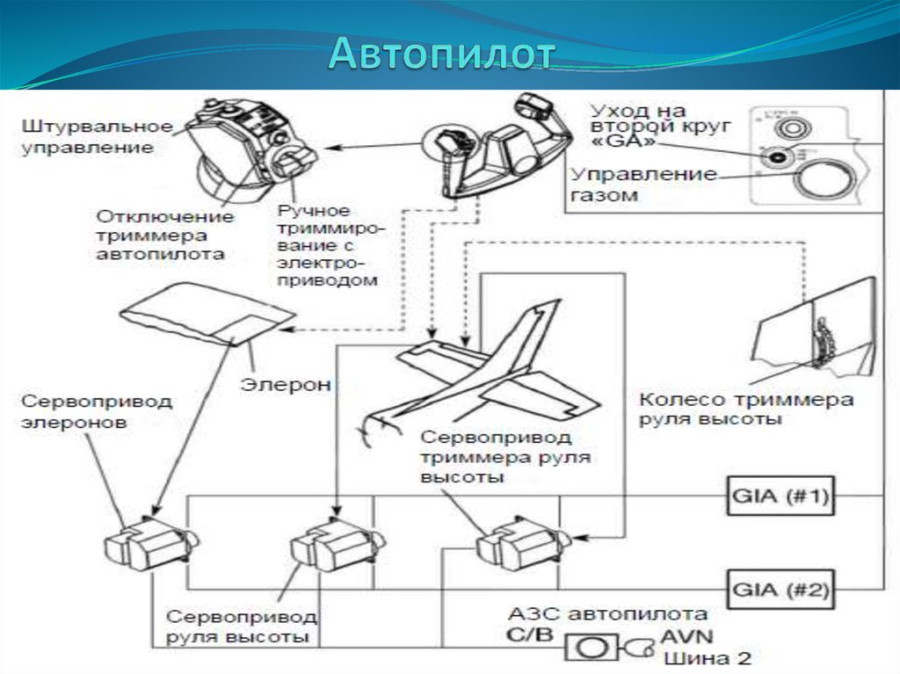 Автопилот

Штурвальное управление

Отключение триммера автопилота

Ручное триммирование с электроприводом

Уход на второй круг «GA»

Управление газом

Элерон

Сервопривод элеронов

Колесо триммера руля высоты

Сервопривод триммера руля высоты

GIA (#1)

GIA (#2)

Сервопривод руля высоты

АЗС автопилота C/B

AVN Шина 2